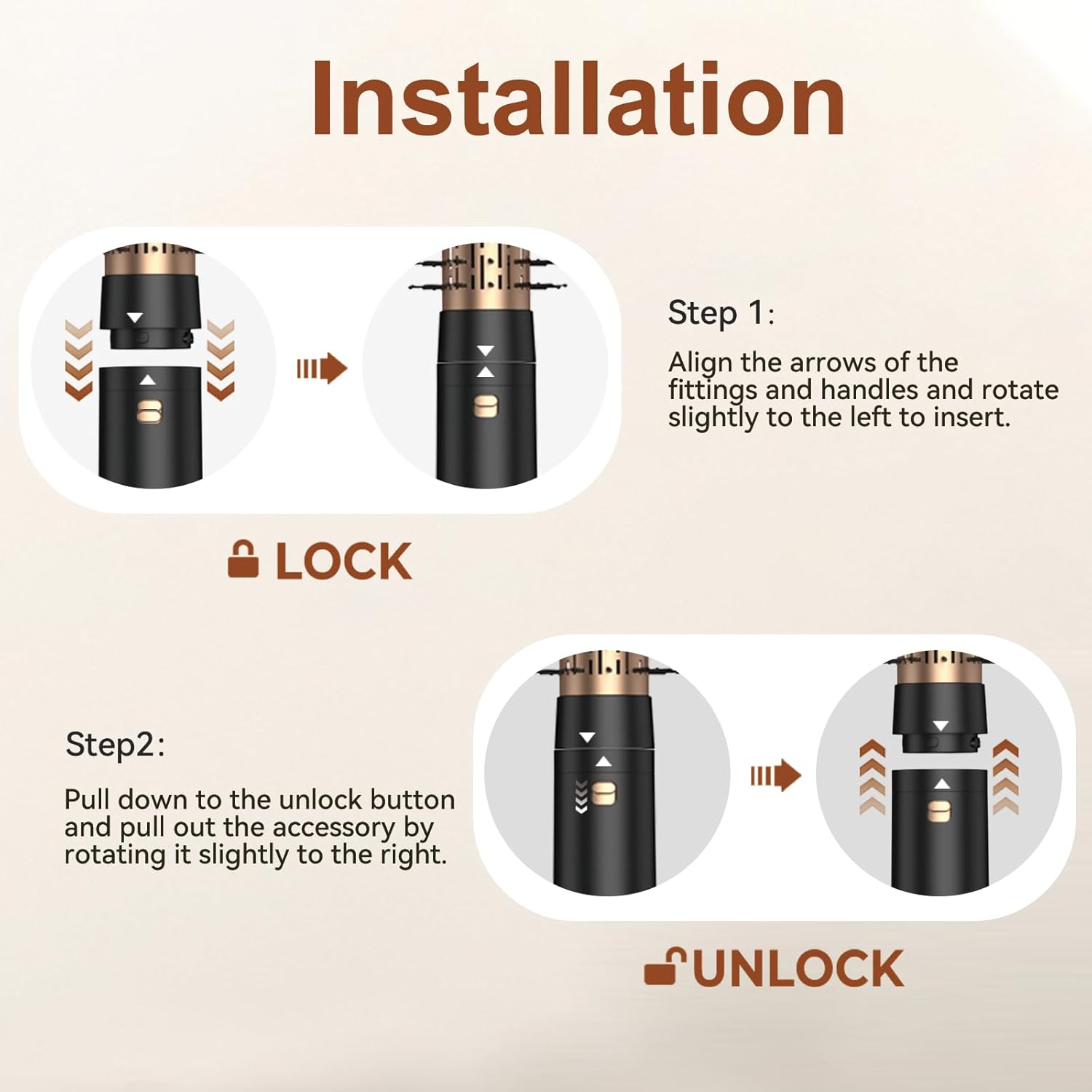 Installation

Step 1:

Align the arrows of the fittings and handles and rotate slightly to the left to insert.

LOCK

Step2:

Pull down to the unlock button and pull out the accessory by rotating it slightly to the right.

UNLOCK